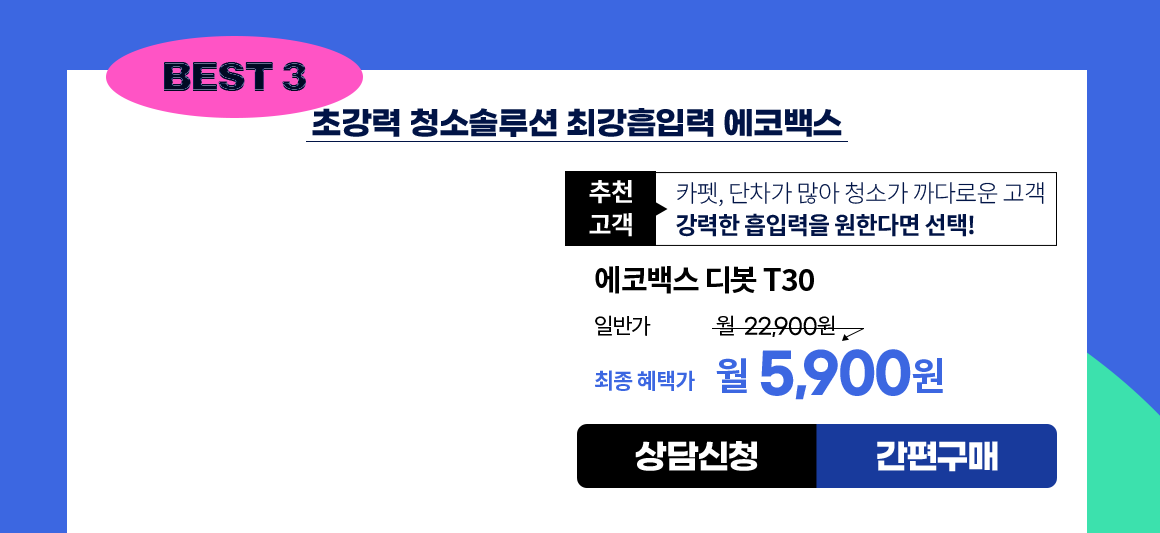 BEST 3

초강력 청소솔루션 최강흡입력 에코백스

추천 고객

카펫, 단차가 많아 청소가 까다로운 고객
강력한 흡입력을 원한다면 선택!

에코백스 디봇 T30

일반가 월 22,900원

최종 혜택가 월 5,900원

상담신청 간편구매